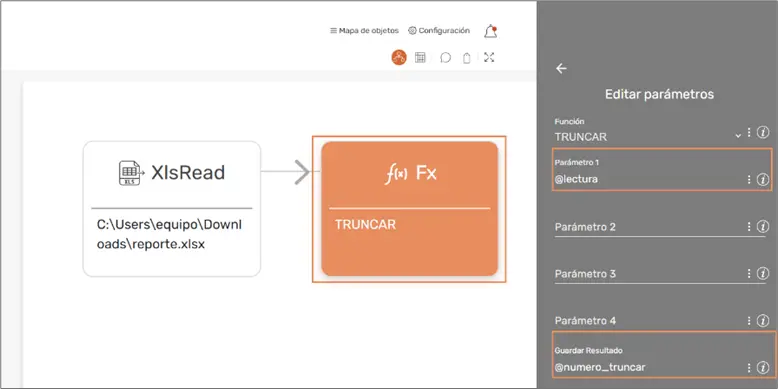 Mapa de objetos Configuración

XlsRead

C:\Users\equipo\Downloads\reporte.xlsx

$f(x)$ Fx

TRUNCAR

Editar parámetros

Función
TRUNCAR

Parámetro 1
@lectura

Parámetro 2

Parámetro 3

Parámetro 4

Guardar Resultado
@numero_truncar